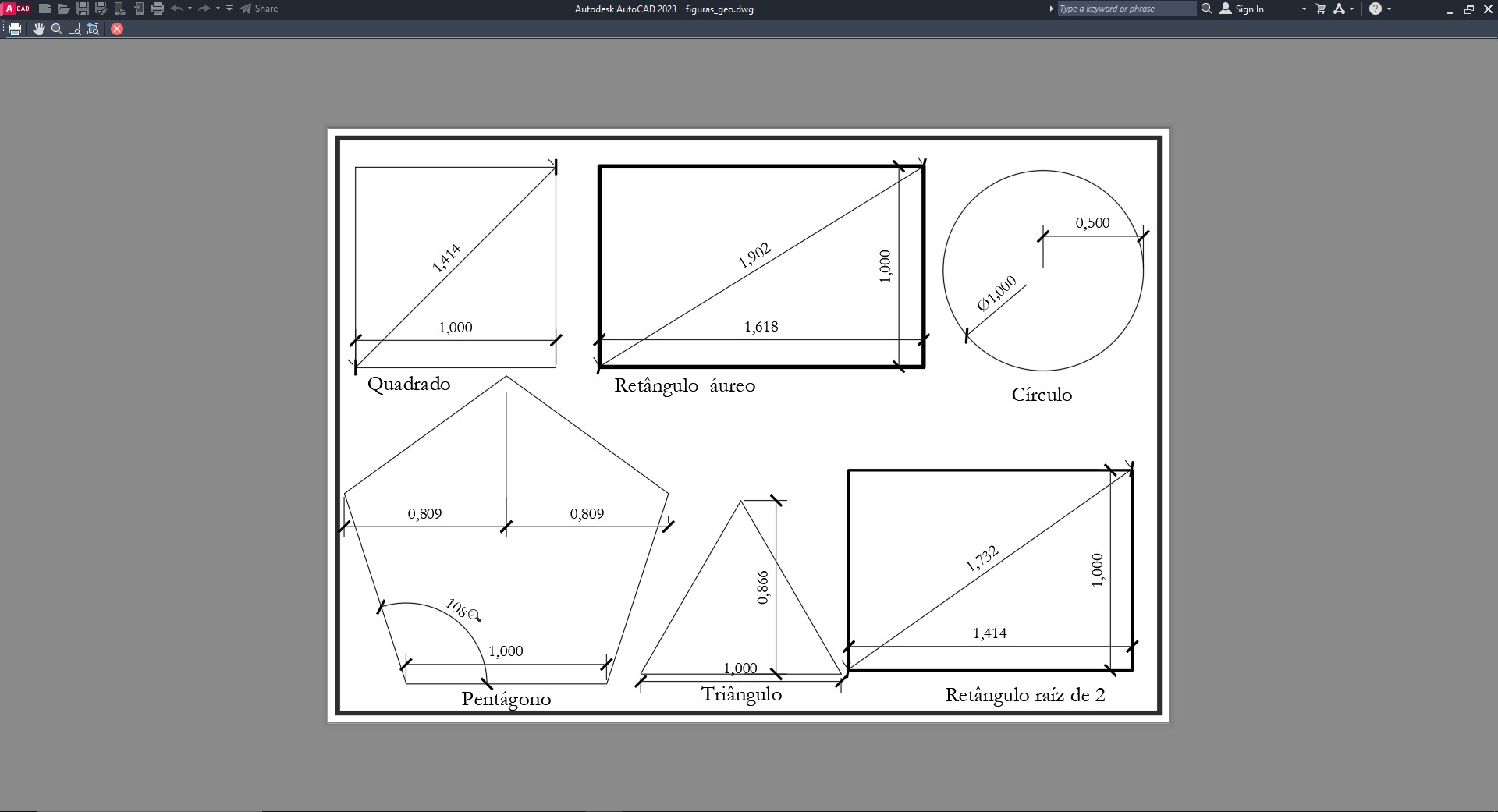 A CAD Share Autodesk AutoCAD 2023 figuras_geo.dwg Type a keyword or phrase Sign In

1,414
1,000
Quadrado

1,902
1,000
1,618
Retângulo áureo

0,500
Ø1,000
Círculo

0,809
0,809
108°
1,000
Pentágono

0,866
1,000
Triângulo

1,732
1,000
1,414
Retângulo raíz de 2