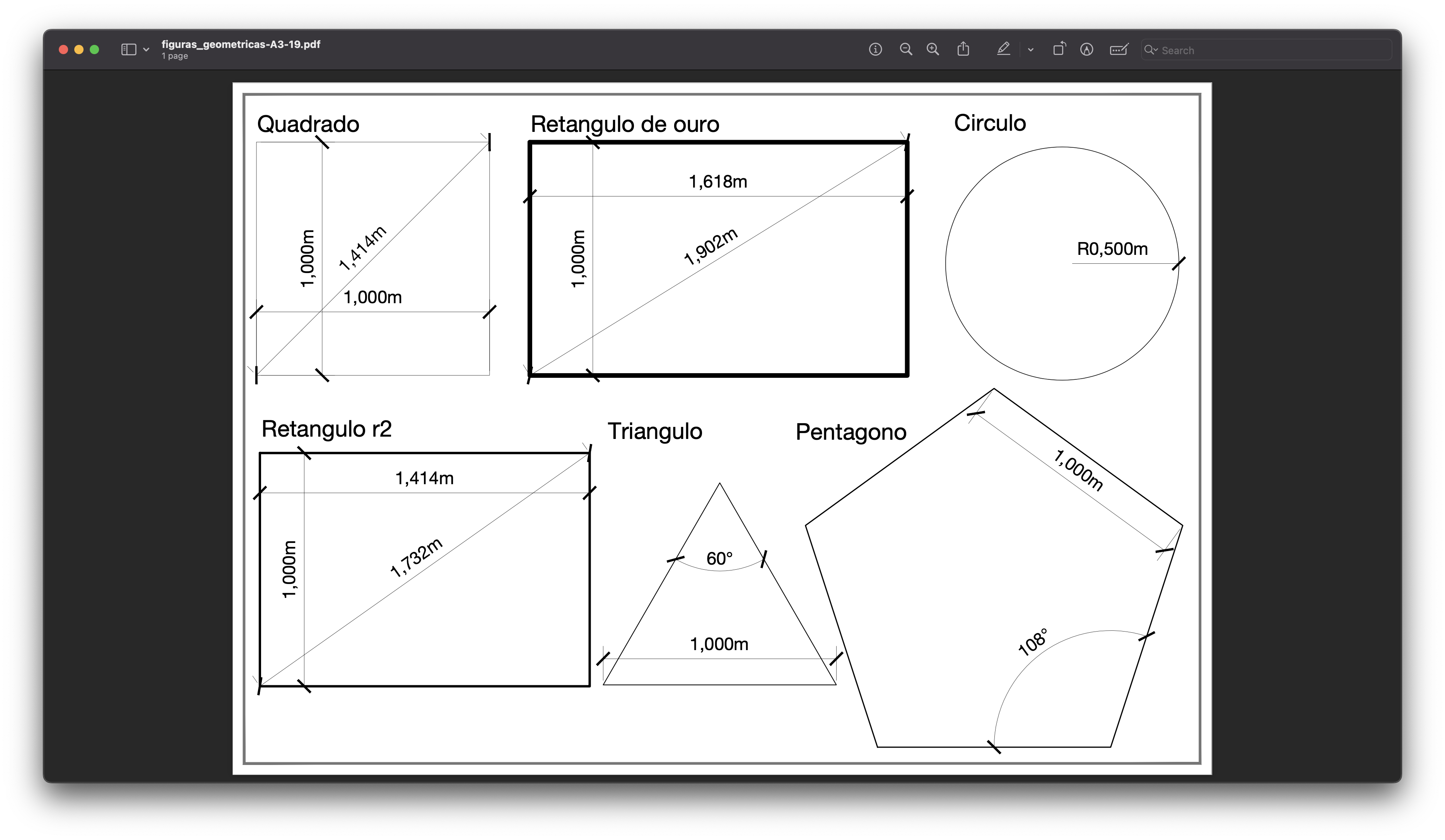 figuras_geometricas-A3-19.pdf
1 page

Search

Quadrado

1,000m
1,414m
1,000m

Retangulo de ouro

1,618m
1,000m
1,902m

Circulo

R0,500m

Retangulo r2

1,414m
1,000m
1,732m

Triangulo

60°
1,000m

Pentagono

1,000m
108°