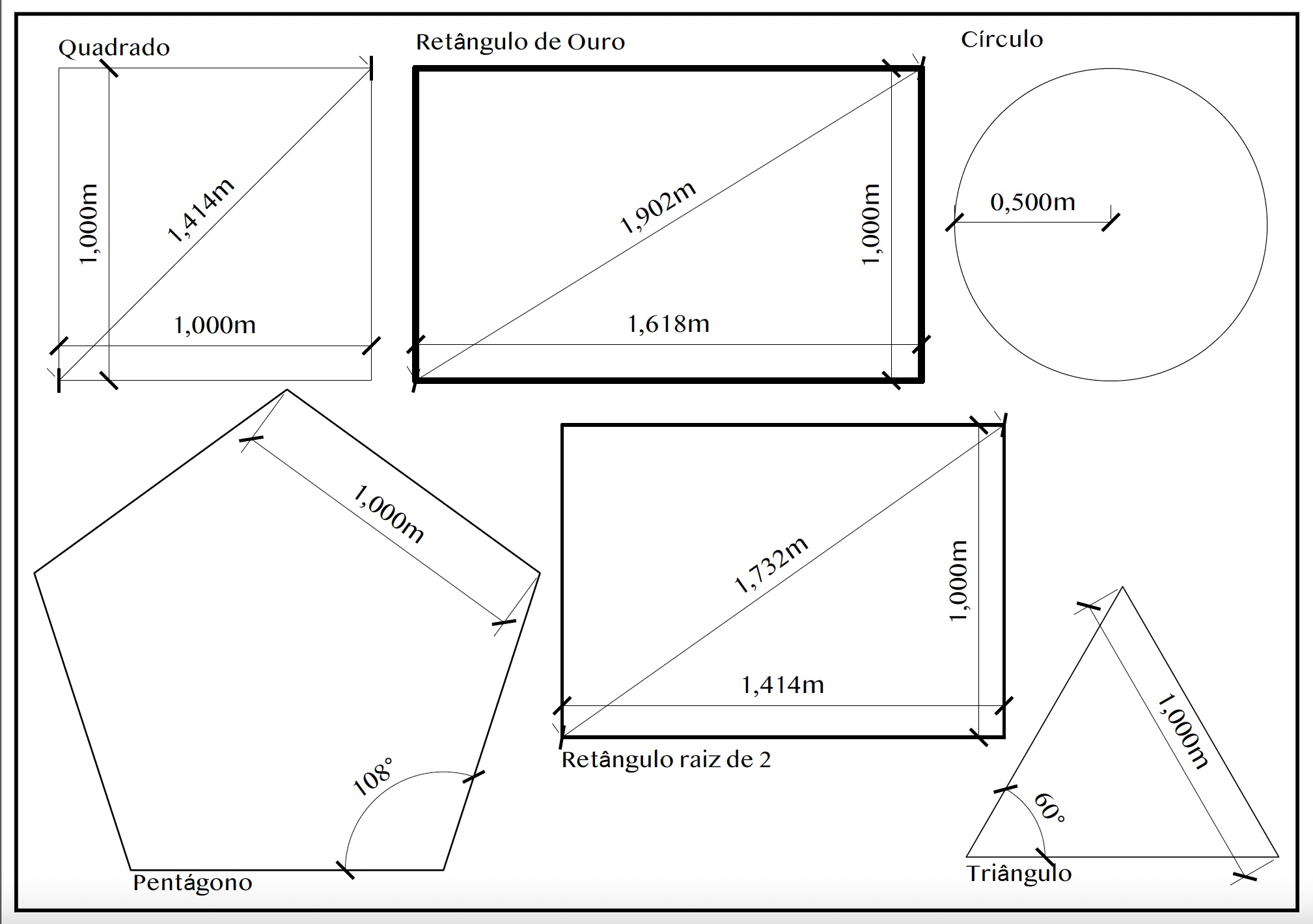 Quadrado

1,000m

1,414m

1,000m

Retângulo de Ouro

1,902m

1,000m

1,618m

Círculo

0,500m

1,000m

108°

Pentágono

1,732m

1,000m

1,414m

Retângulo raiz de 2

1,000m

60°

Triângulo