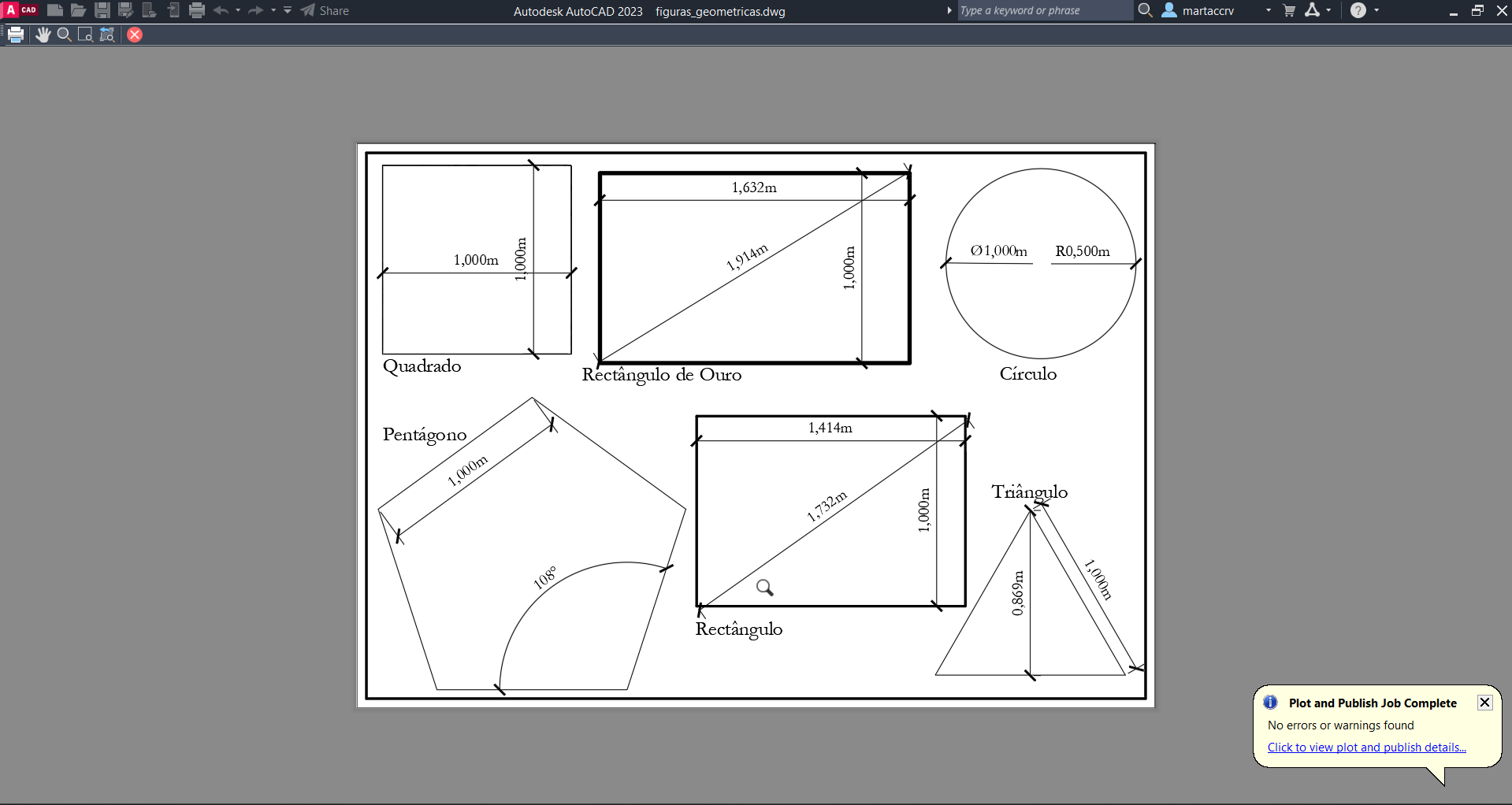 A CAD Share Autodesk AutoCAD 2023 figuras_geometricas.dwg Type a keyword or phrase martaccrv

1,000m
1,000m
Quadrado

1,632m
1,914m
1,000m
Rectângulo de Ouro

Ø1,000m R0,500m
Círculo

Pentágono
1,000m
108°

1,414m
1,732m
1,000m
Rectângulo

Triângulo
0,869m
1,000m

Plot and Publish Job Complete
No errors or warnings found
Click to view plot and publish details...