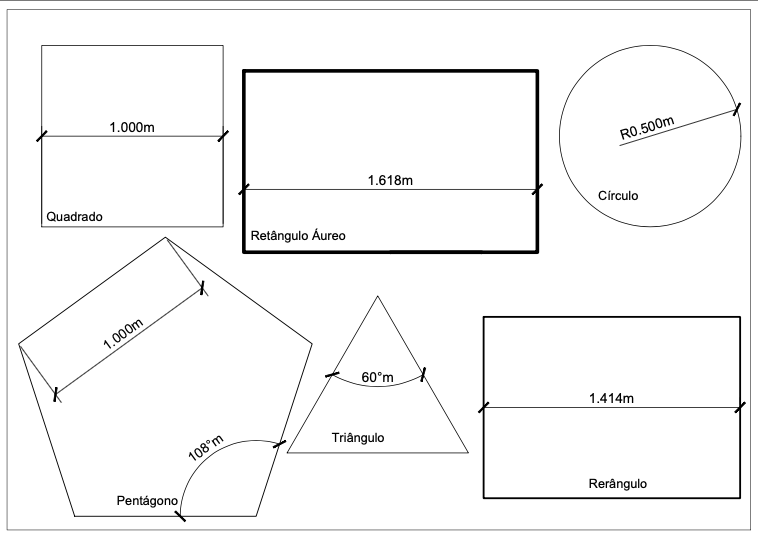 1.000m

Quadrado

1.618m

Retângulo Áureo

R0.500m

Círculo

1.000m

108°m

Pentágono

60°m

Triângulo

1.414m

Rerângulo