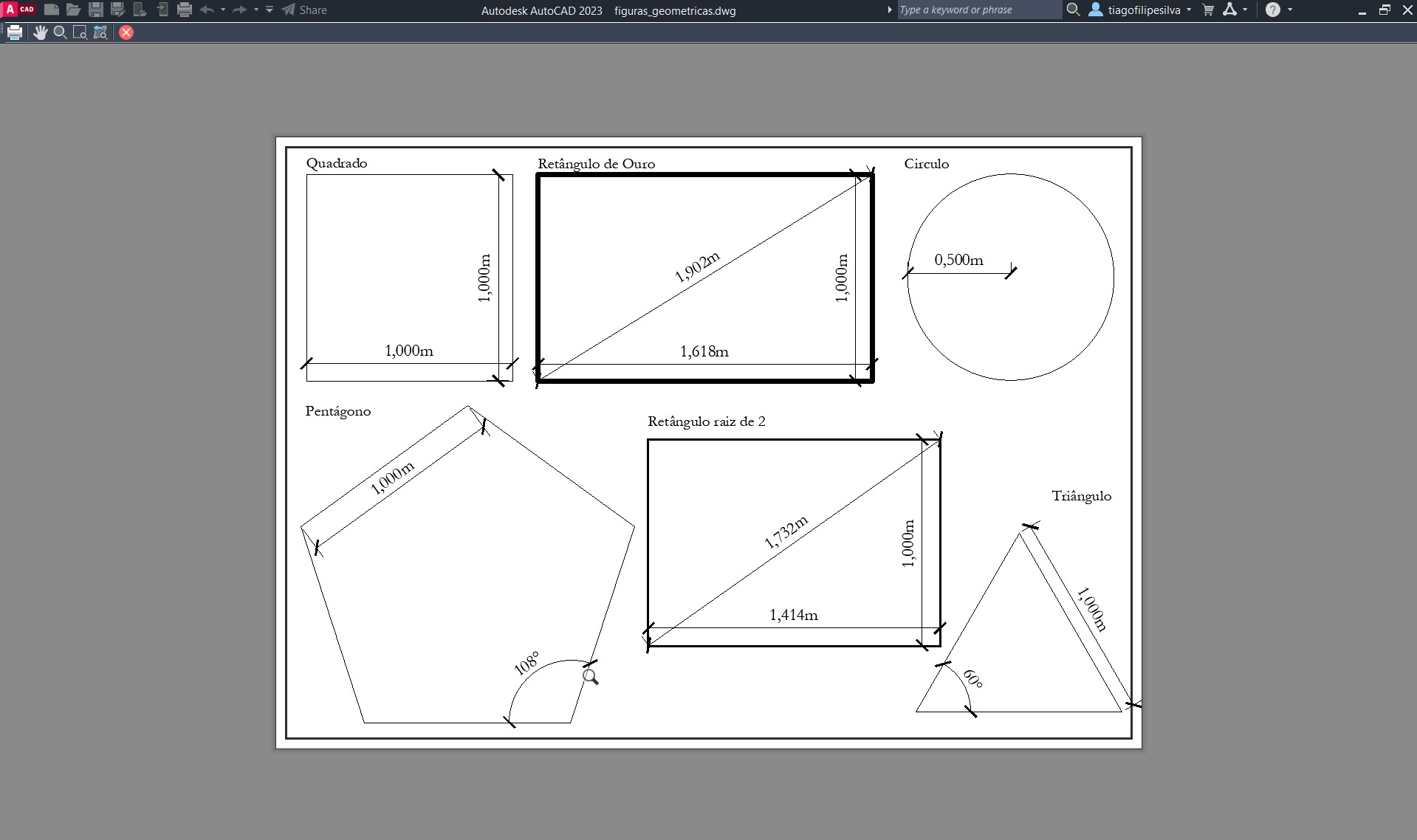 A CAD Share Autodesk AutoCAD 2023 figuras_geometricas.dwg Type a keyword or phrase tiagofilipesilva

Quadrado
1,000m
1,000m

Retângulo de Ouro
1,902m
1,000m
1,618m

Circulo
0,500m

Pentágono
1,000m
108°

Retângulo raiz de 2
1,732m
1,000m
1,414m

Triângulo
1,000m
60°