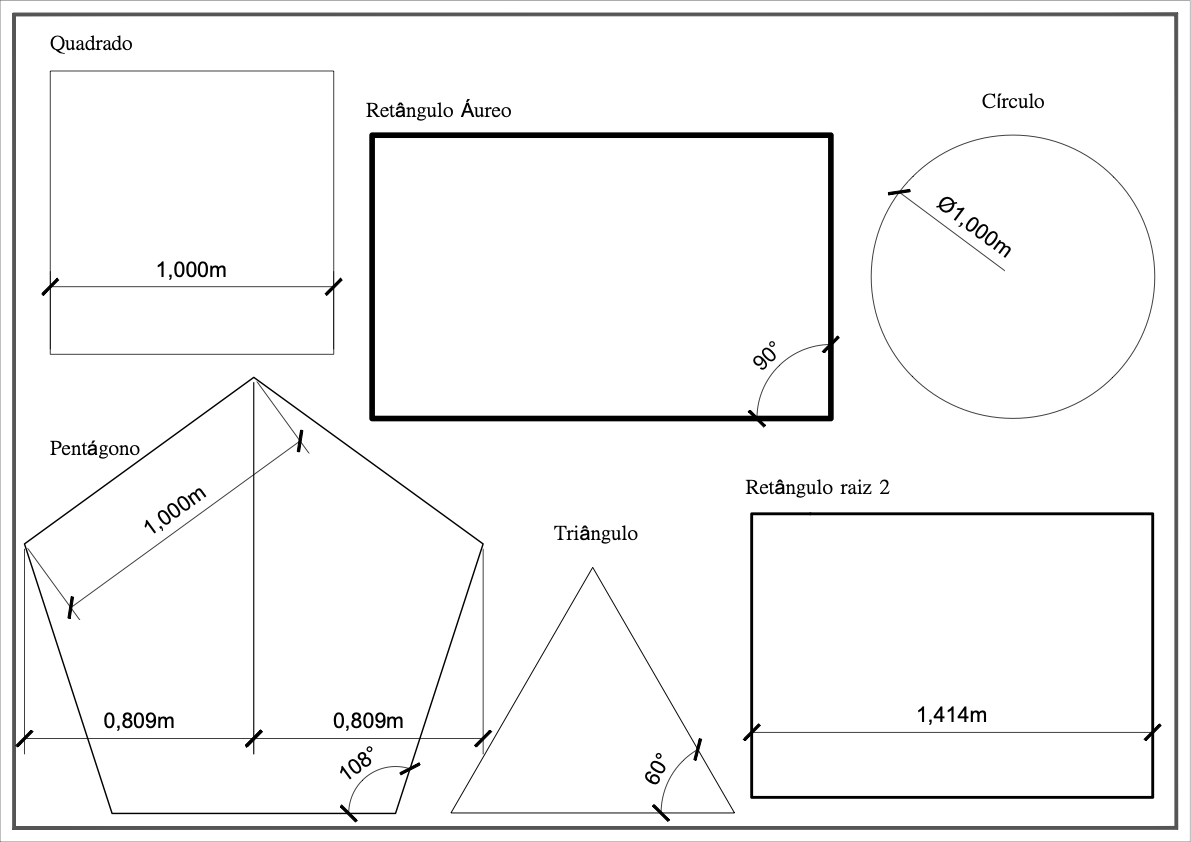 Quadrado

1,000m

Retângulo Áureo

90°

Círculo

Ø1,000m

Pentágono

1,000m

0,809m

0,809m

108°

Triângulo

60°

Retângulo raiz 2

1,414m